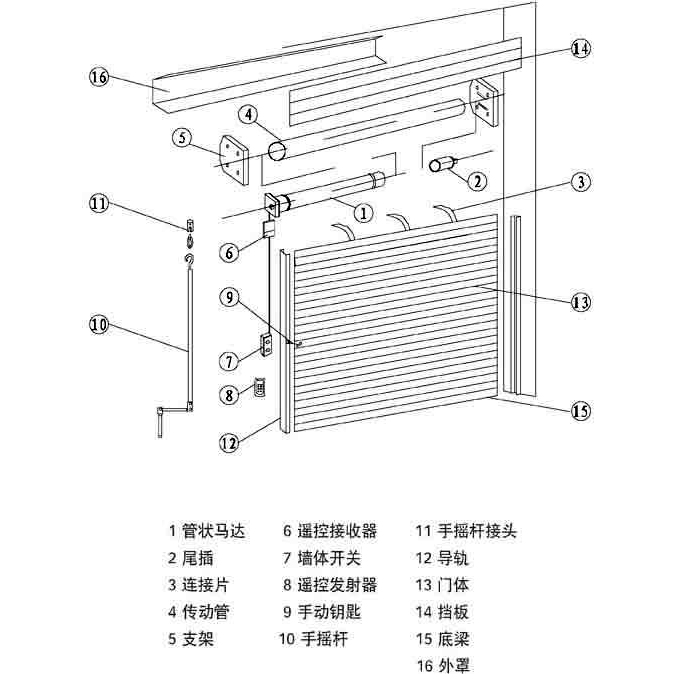 16
14
4
5
2
3
11
1
6
9
13
10
7
8
15
12

1 管状马达
2 尾插
3 连接片
4 传动管
5 支架

6 遥控接收器
7 墙体开关
8 遥控发射器
9 手动钥匙
10 手摇杆

11 手摇杆接头
12 导轨
13 门体
14 挡板
15 底梁
16 外罩